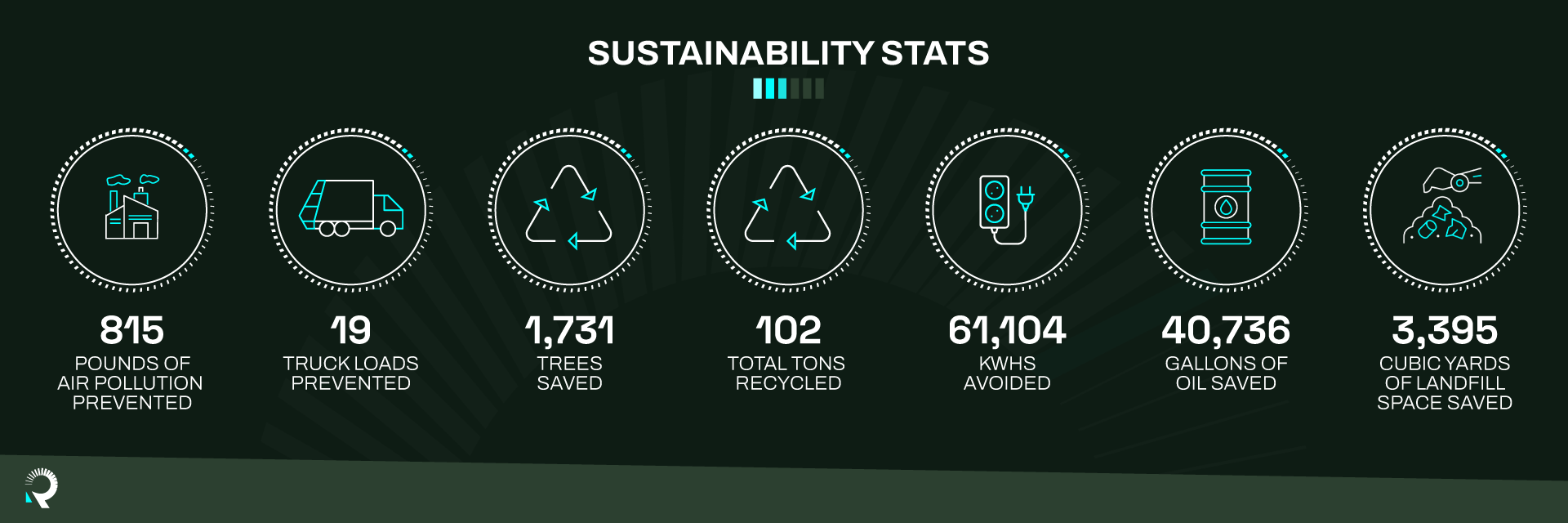 SUSTAINABILITY STATS

815
POUNDS OF AIR POLLUTION PREVENTED

19
TRUCK LOADS PREVENTED

1,731
TREES SAVED

102
TOTAL TONS RECYCLED

61,104
KWHS AVOIDED

40,736
GALLONS OF OIL SAVED

3,395
CUBIC YARDS OF LANDFILL SPACE SAVED