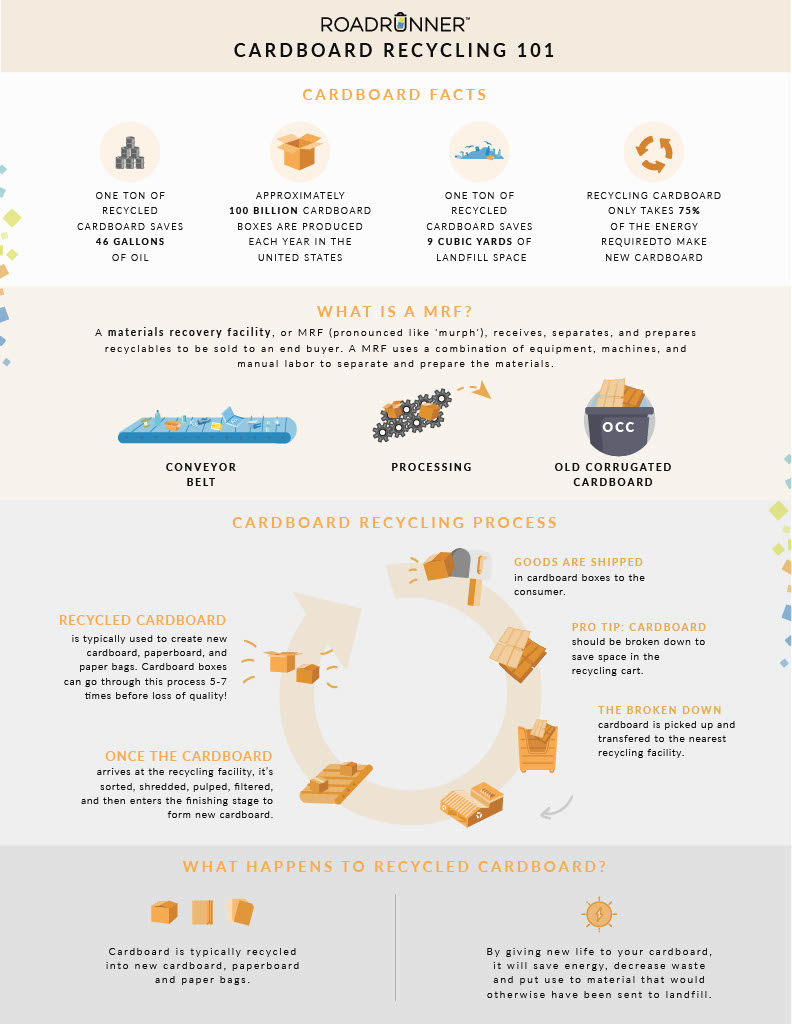 ROADRUNNER™

CARDBOARD RECYCLING 101

CARDBOARD FACTS

ONE TON OF RECYCLED CARDBOARD SAVES 46 GALLONS OF OIL

APPROXIMATELY 100 BILLION CARDBOARD BOXES ARE PRODUCED EACH YEAR IN THE UNITED STATES

ONE TON OF RECYCLED CARDBOARD SAVES 9 CUBIC YARDS OF LANDFILL SPACE

RECYCLING CARDBOARD ONLY TAKES 75% OF THE ENERGY REQUIREDTO MAKE NEW CARDBOARD

WHAT IS A MRF?

A materials recovery facility, or MRF (pronounced like 'murph'), receives, separates, and prepares recyclables to be sold to an end buyer. A MRF uses a combination of equipment, machines, and manual labor to separate and prepare the materials.

CONVEYOR BELT

PROCESSING

OCC

OLD CORRUGATED CARDBOARD

CARDBOARD RECYCLING PROCESS

GOODS ARE SHIPPED in cardboard boxes to the consumer.

PRO TIP: CARDBOARD should be broken down to save space in the recycling cart.

THE BROKEN DOWN cardboard is picked up and transfered to the nearest recycling facility.

ONCE THE CARDBOARD arrives at the recycling facility, it's sorted, shredded, pulped, filtered, and then enters the finishing stage to form new cardboard.

RECYCLED CARDBOARD is typically used to create new cardboard, paperboard, and paper bags. Cardboard boxes can go through this process 5-7 times before loss of quality!

WHAT HAPPENS TO RECYCLED CARDBOARD?

Cardboard is typically recycled into new cardboard, paperboard and paper bags.

By giving new life to your cardboard, it will save energy, decrease waste and put use to material that would otherwise have been sent to landfill.